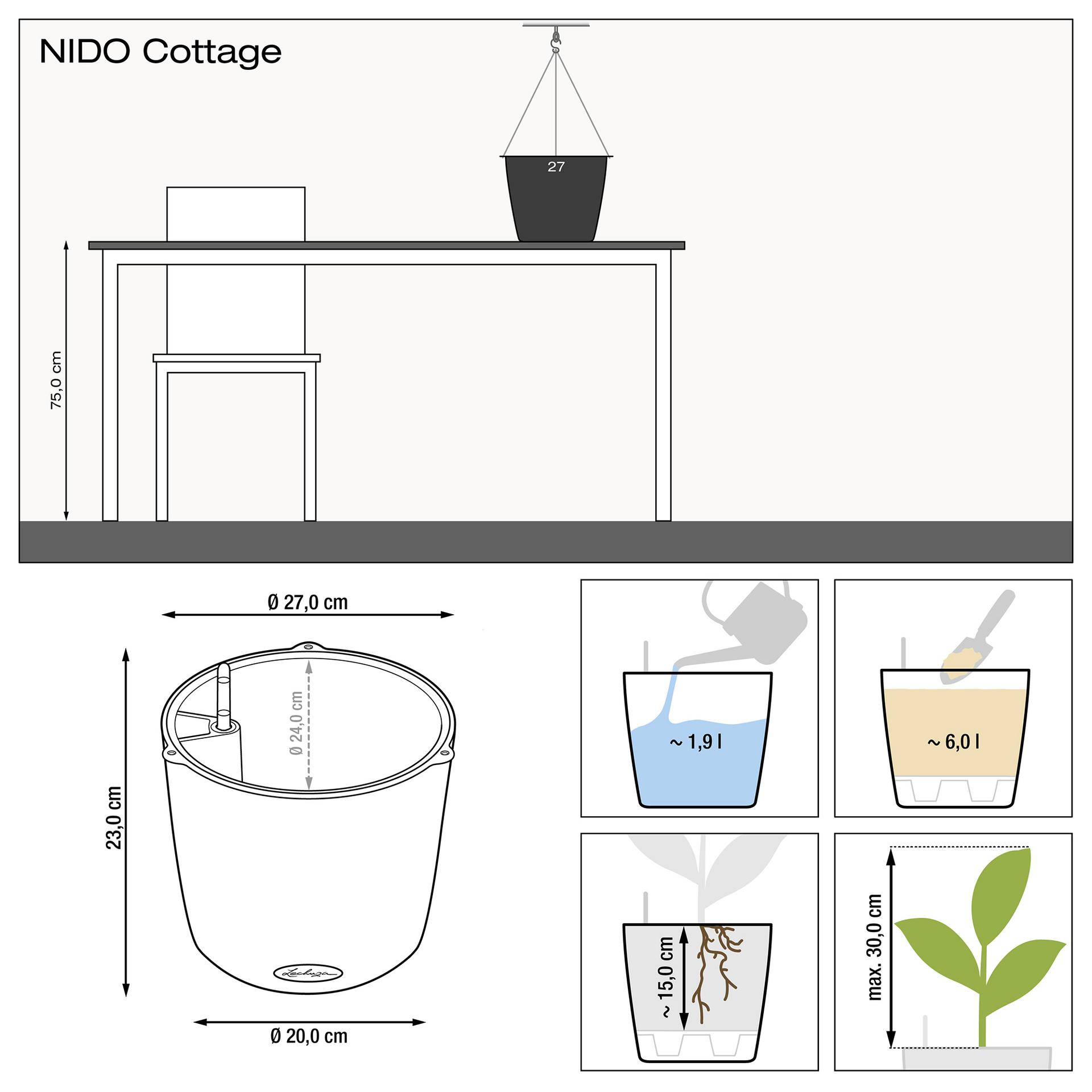 NIDO Cottage

27

75,0 cm

Ø 27,0 cm

Ø 24,0 cm

23,0 cm

Lechuza

Ø 20,0 cm

~ 1,9 l

~ 6,0 l

~ 15,0 cm

max. 30,0 cm